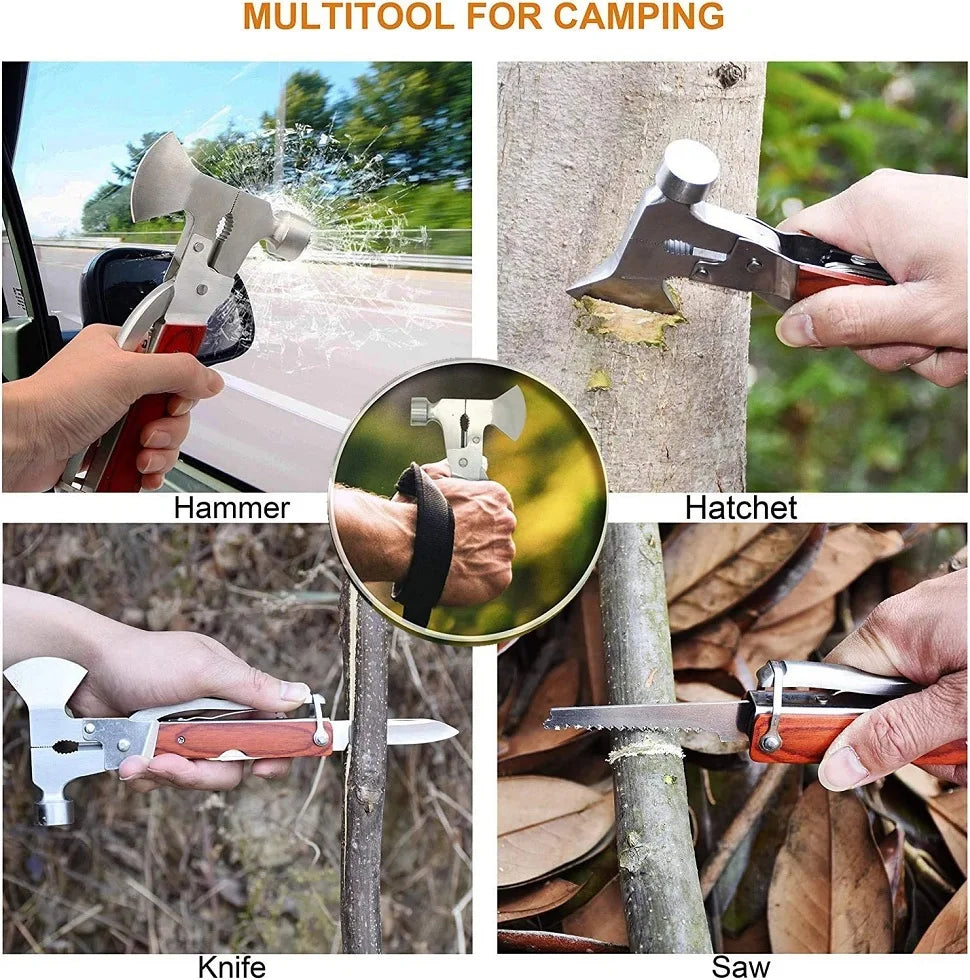 MULTITOOL FOR CAMPING

Hammer

Hatchet

Knife

Saw