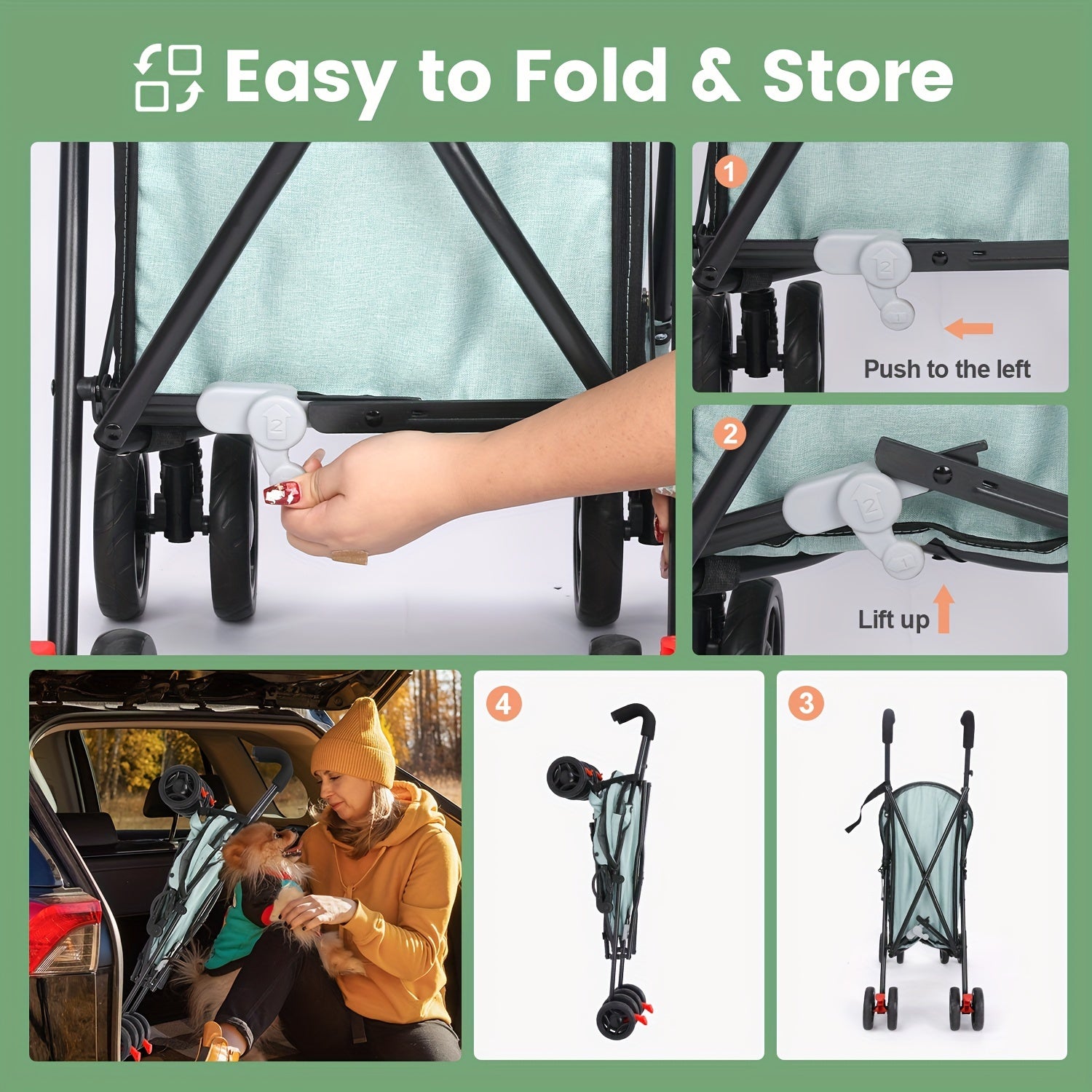 Easy to Fold & Store

2

1

2

1

Push to the left

2

2

1

Lift up

4

3