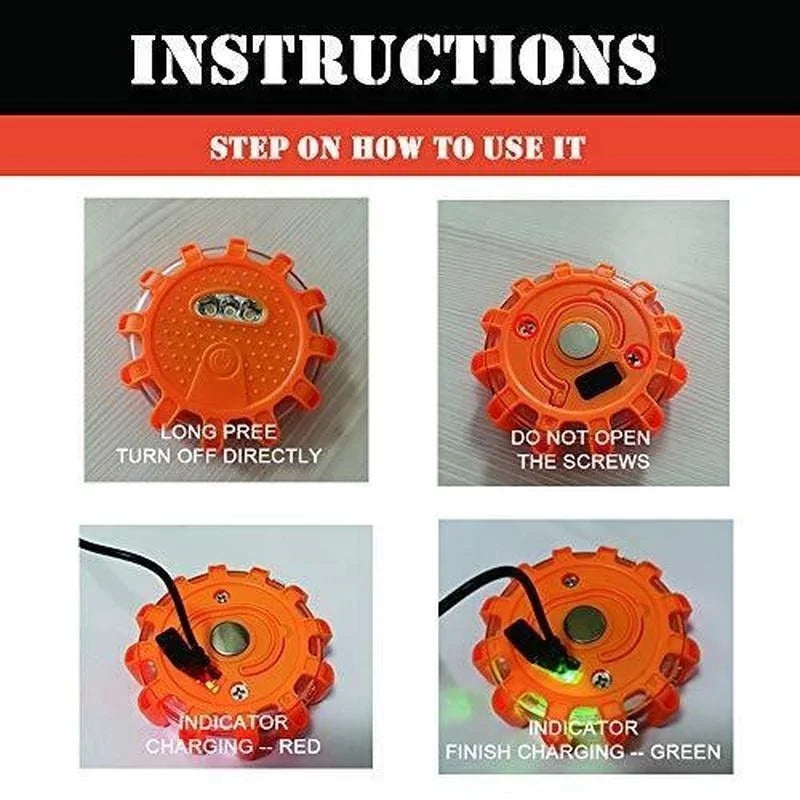 INSTRUCTIONS

STEP ON HOW TO USE IT

LONG PREE
TURN OFF DIRECTLY

DO NOT OPEN
THE SCREWS

INDICATOR
CHARGING -- RED

INDICATOR
FINISH CHARGING -- GREEN